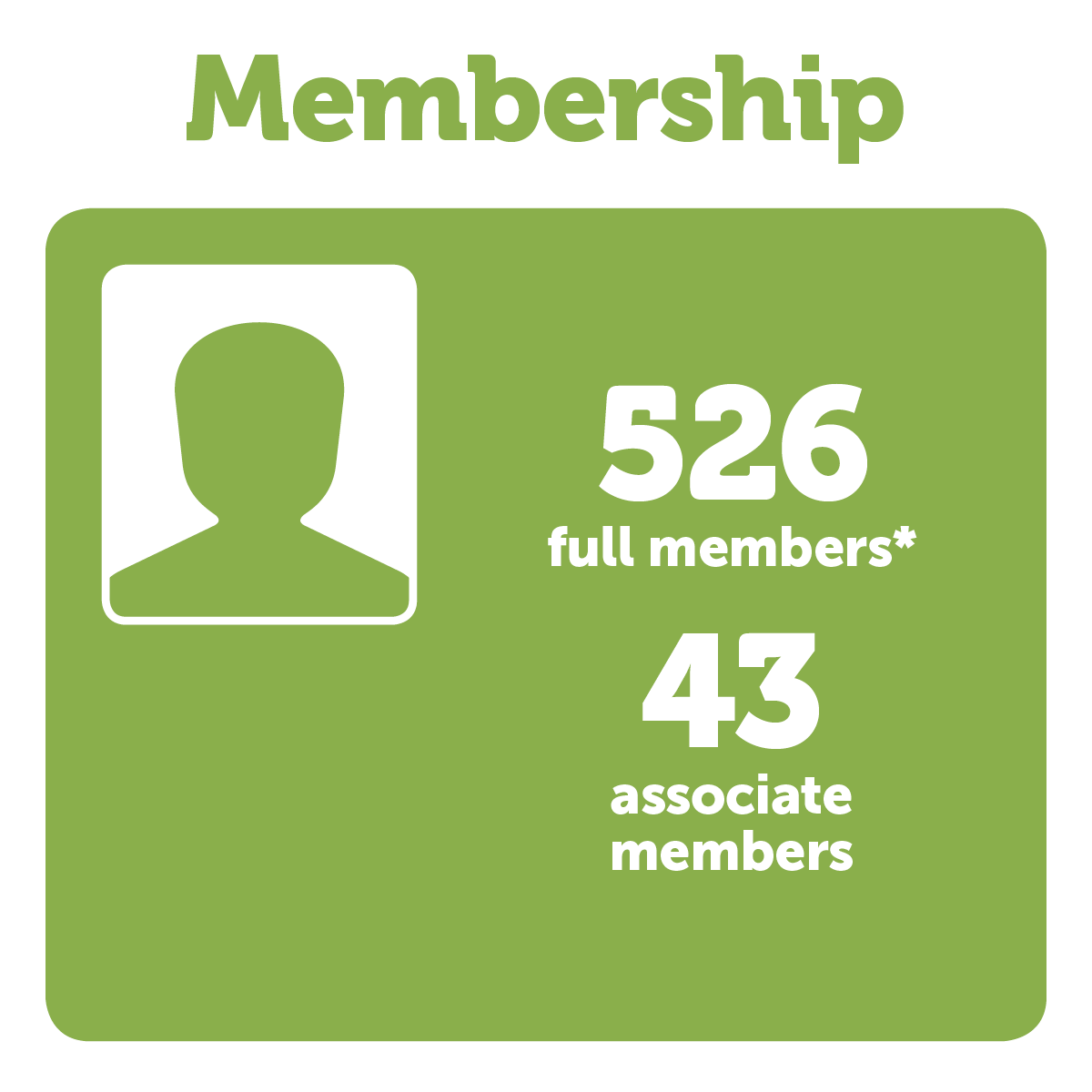 Membership

526
full members*

43
associate members