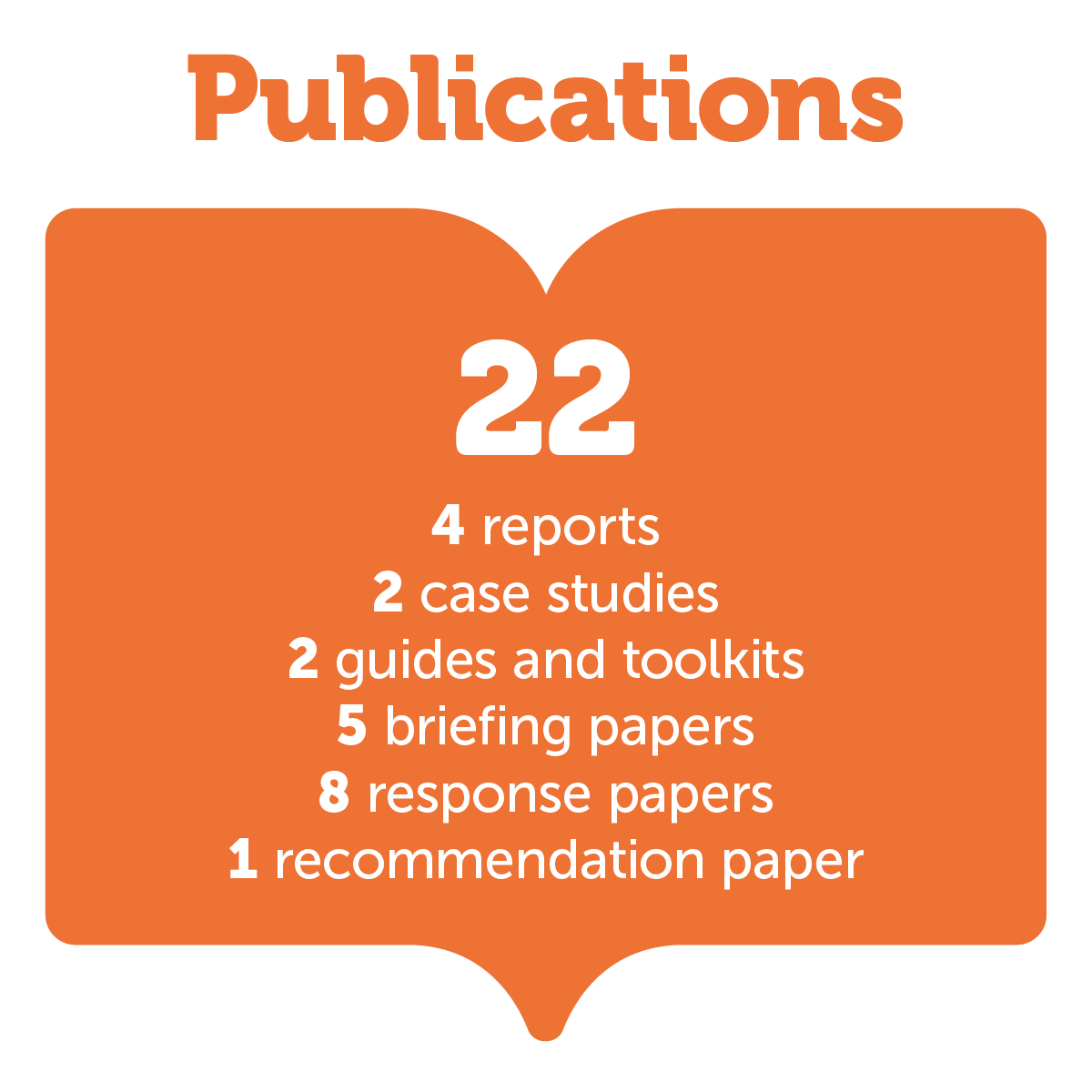 Publications

22

4 reports
2 case studies
2 guides and toolkits
5 briefing papers
8 response papers
1 recommendation paper